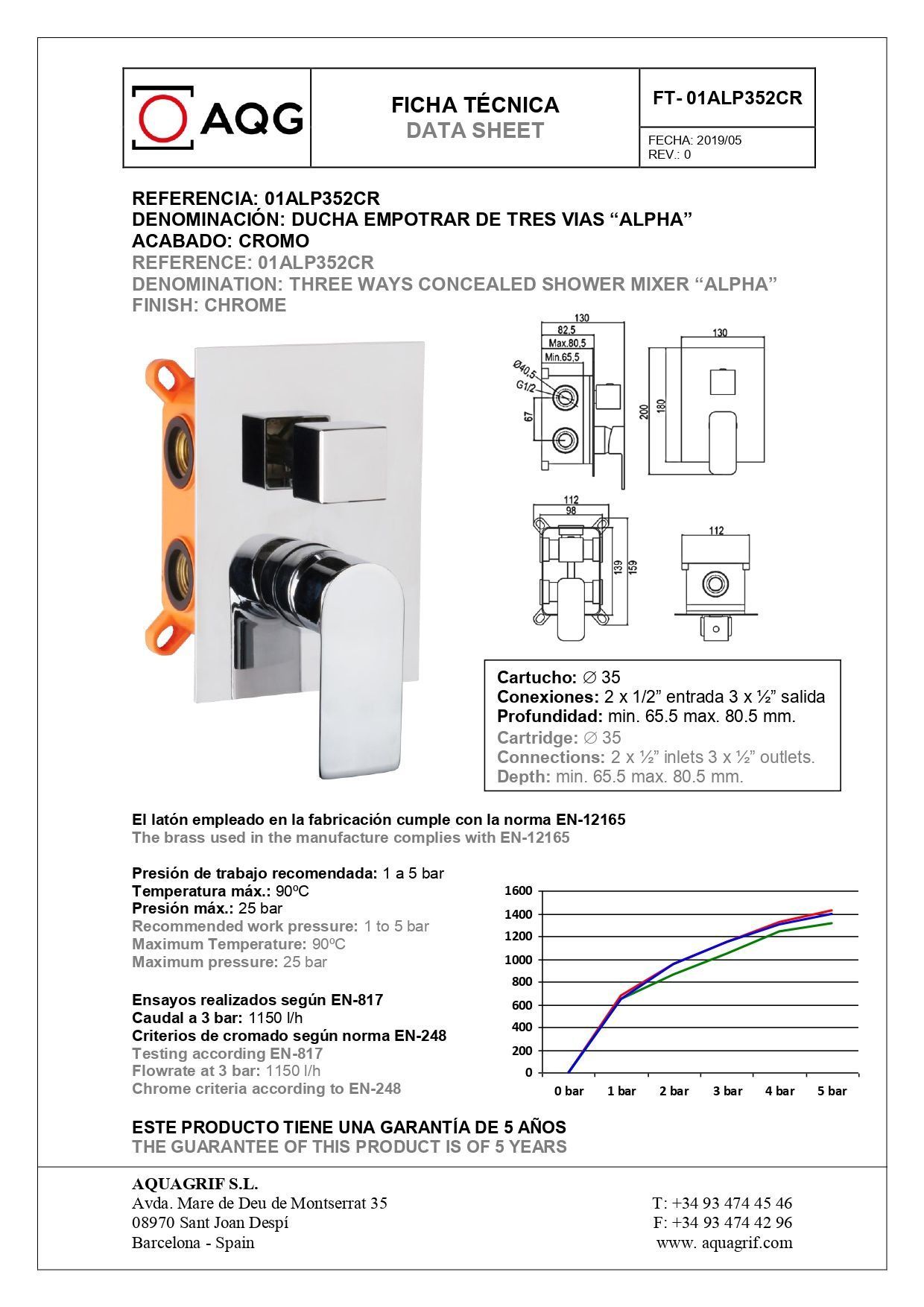 AQG

FICHA TÉCNICA
DATA SHEET

FT- 01ALP352CR

FECHA: 2019/05
REV.: 0

REFERENCIA: 01ALP352CR
DENOMINACIÓN: DUCHA EMPOTRAR DE TRES VIAS “ALPHA”
ACABADO: CROMO
REFERENCE: 01ALP352CR
DENOMINATION: THREE WAYS CONCEALED SHOWER MIXER “ALPHA”
FINISH: CHROME

130
82,5
Max.80,5
Min.65,5
Ø40,5
G1/2
67
130
200
180
112
98
139
159
112

Cartucho: ∅ 35
Conexiones: 2 x 1/2” entrada 3 x ½” salida
Profundidad: min. 65.5 max. 80.5 mm.
Cartridge: ∅ 35
Connections: 2 x ½” inlets 3 x ½” outlets.
Depth: min. 65.5 max. 80.5 mm.

El latón empleado en la fabricación cumple con la norma EN-12165
The brass used in the manufacture complies with EN-12165

Presión de trabajo recomendada: 1 a 5 bar
Temperatura máx.: 90ºC
Presión máx.: 25 bar
Recommended work pressure: 1 to 5 bar
Maximum Temperature: 90ºC
Maximum pressure: 25 bar

Ensayos realizados según EN-817
Caudal a 3 bar: 1150 l/h
Criterios de cromado según norma EN-248
Testing according EN-817
Flowrate at 3 bar: 1150 l/h
Chrome criteria according to EN-248

1600
1400
1200
1000
800
600
400
200
0
0 bar
1 bar
2 bar
3 bar
4 bar
5 bar

ESTE PRODUCTO TIENE UNA GARANTÍA DE 5 AÑOS
THE GUARANTEE OF THIS PRODUCT IS OF 5 YEARS

AQUAGRIF S.L.
Avda. Mare de Deu de Montserrat 35
08970 Sant Joan Despí
Barcelona - Spain

T: +34 93 474 45 46
F: +34 93 474 42 96
www. aquagrif.com