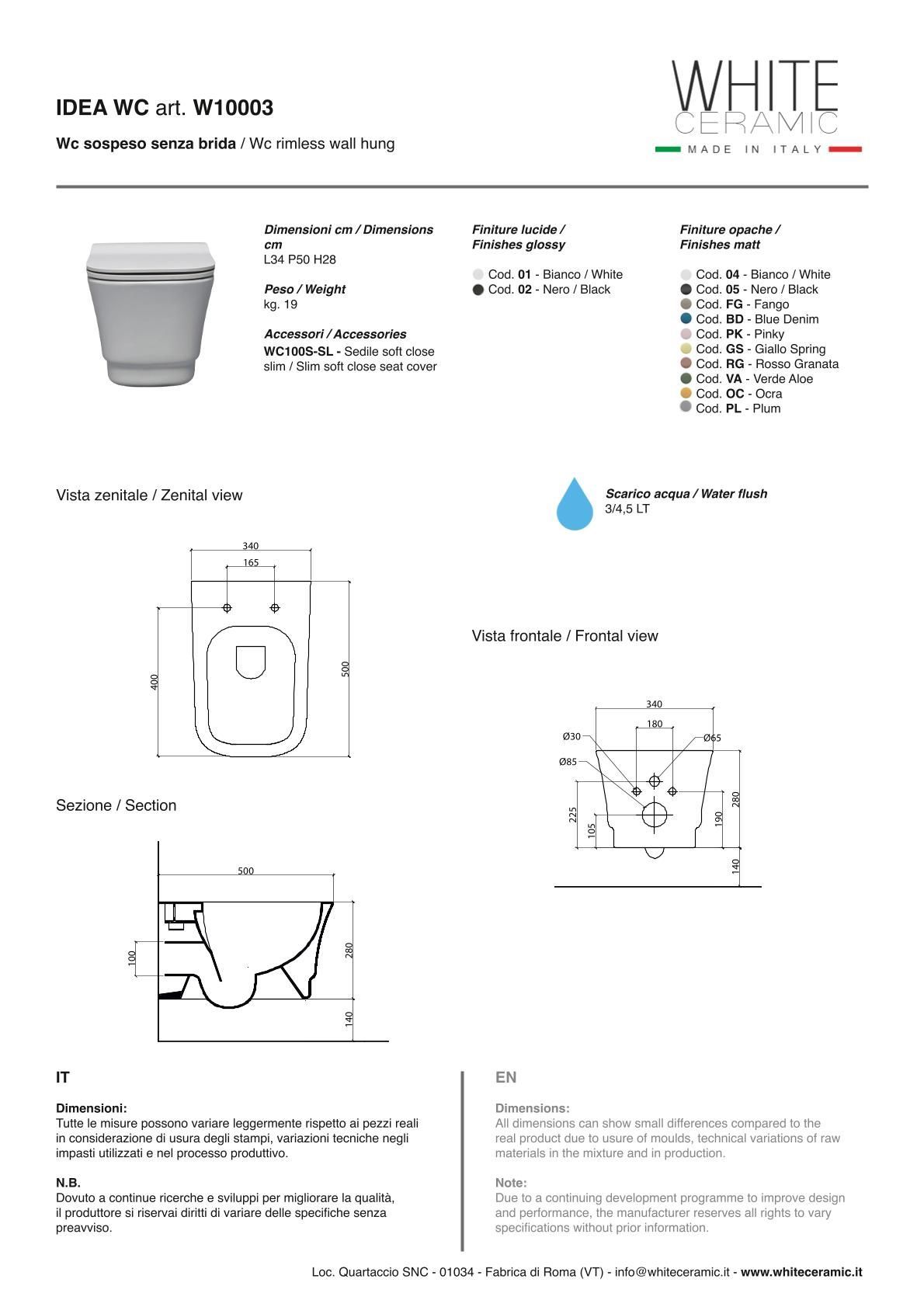 IDEA WC art. W10003

Wc sospeso senza brida / Wc rimless wall hung

WHITE
CERAMIC
MADE IN ITALY

Dimensioni cm / Dimensions cm
L34 P50 H28

Peso / Weight
kg. 19

Accessori / Accessories
WC100S-SL - Sedile soft close slim / Slim soft close seat cover

Finiture lucide / Finishes glossy

Cod. 01 - Bianco / White
Cod. 02 - Nero / Black

Finiture opache / Finishes matt

Cod. 04 - Bianco / White
Cod. 05 - Nero / Black
Cod. FG - Fango
Cod. BD - Blue Denim
Cod. PK - Pinky
Cod. GS - Giallo Spring
Cod. RG - Rosso Granata
Cod. VA - Verde Aloe
Cod. OC - Ocra
Cod. PL - Plum

Vista zenitale / Zenital view

Scarico acqua / Water flush
3/4,5 LT

340
165
400
500

Vista frontale / Frontal view

340
180
Ø30
Ø65
Ø85
225
105
190
280
140

Sezione / Section

500
100
280
140

IT

Dimensioni:
Tutte le misure possono variare leggermente rispetto ai pezzi reali in considerazione di usura degli stampi, variazioni tecniche negli impasti utilizzati e nel processo produttivo.

N.B.
Dovuto a continue ricerche e sviluppi per migliorare la qualità, il produttore si riservai diritti di variare delle specifiche senza preavviso.

EN

Dimensions:
All dimensions can show small differences compared to the real product due to usure of moulds, technical variations of raw materials in the mixture and in production.

Note:
Due to a continuing development programme to improve design and performance, the manufacturer reserves all rights to vary specifications without prior information.

Loc. Quartaccio SNC - 01034 - Fabrica di Roma (VT) - info@whiteceramic.it - www.whiteceramic.it