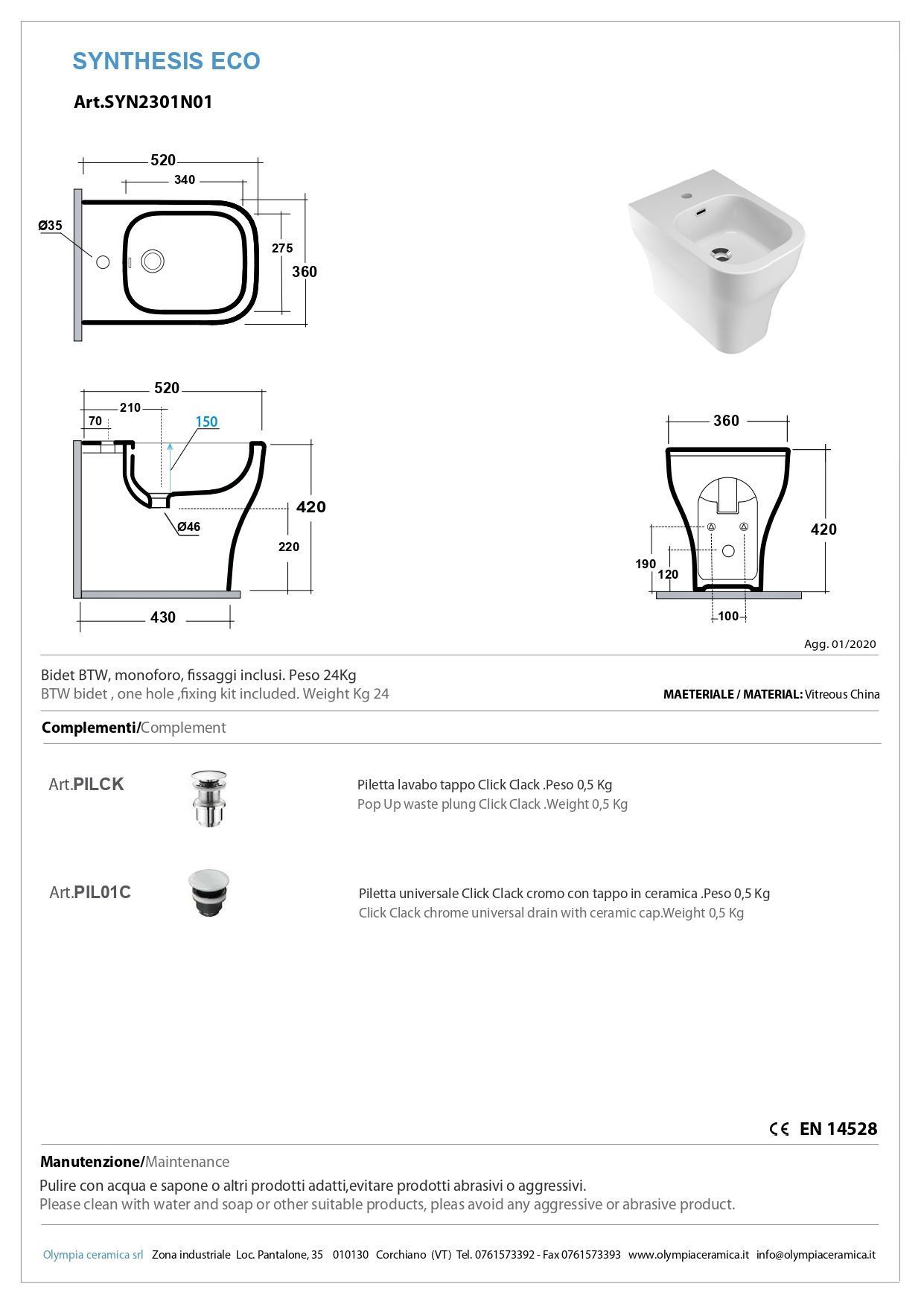 SYNTHESIS ECO

Art.SYN2301N01

520
340
Ø35
275
360

520
210
70
150
420
Ø46
220
430

360
420
190
120
100

Agg. 01/2020

Bidet BTW, monoforo, fissaggi inclusi. Peso 24Kg
BTW bidet , one hole ,fixing kit included. Weight Kg 24

MAETERIALE / MATERIAL: Vitreous China

Complementi/Complement

Art.PILCK

Piletta lavabo tappo Click Clack .Peso 0,5 Kg
Pop Up waste plung Click Clack .Weight 0,5 Kg

Art.PIL01C

Piletta universale Click Clack cromo con tappo in ceramica .Peso 0,5 Kg
Click Clack chrome universal drain with ceramic cap.Weight 0,5 Kg

CE EN 14528

Manutenzione/Maintenance
Pulire con acqua e sapone o altri prodotti adatti,evitare prodotti abrasivi o aggressivi.
Please clean with water and soap or other suitable products, pleas avoid any aggressive or abrasive product.

Olympia ceramica srl Zona industriale Loc. Pantalone, 35 010130 Corchiano (VT) Tel. 0761573392 - Fax 0761573393 www.olympiaceramica.it info@olympiaceramica.it