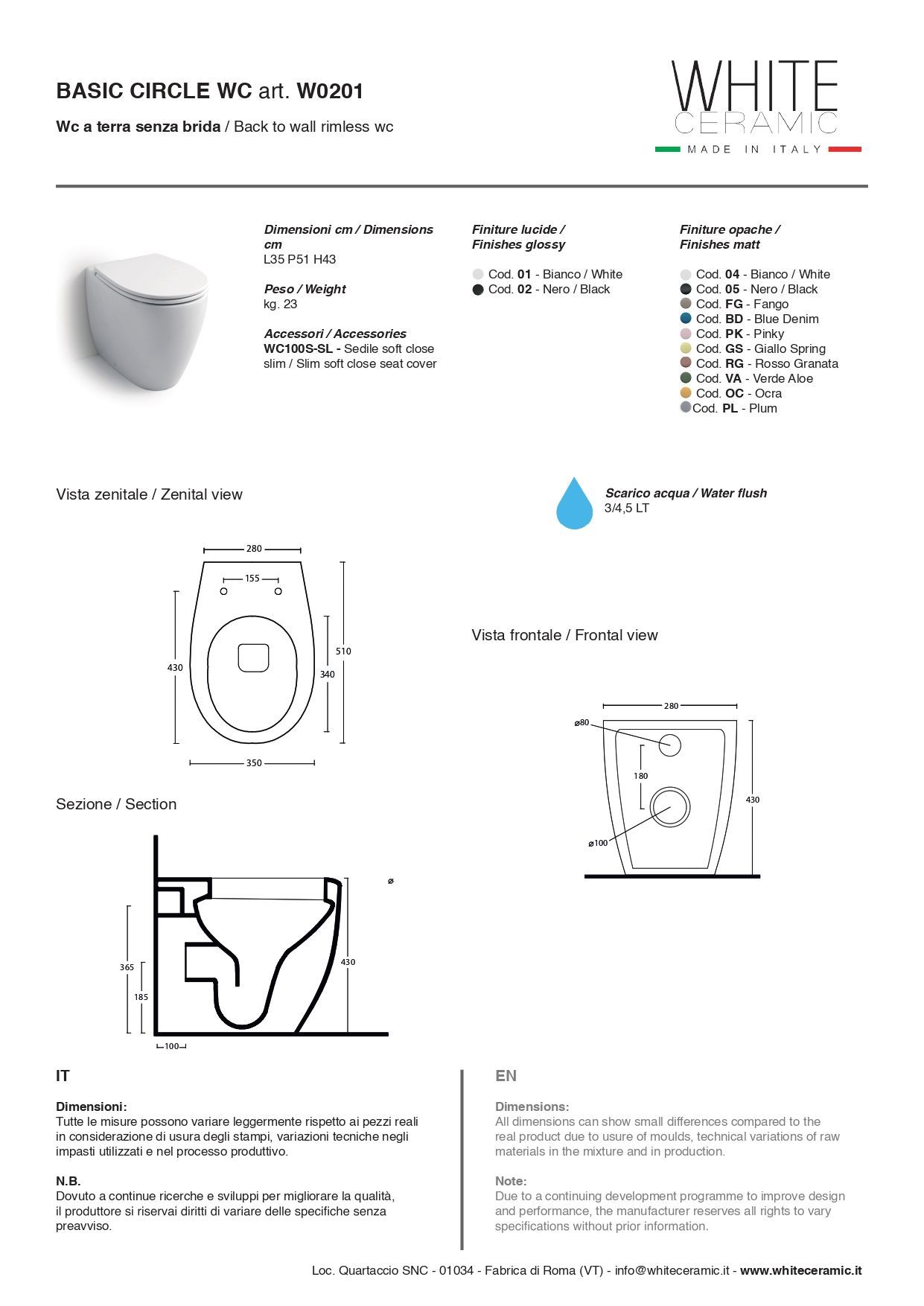 BASIC CIRCLE WC art. W0201

Wc a terra senza brida / Back to wall rimless wc

WHITE
CERAMIC
MADE IN ITALY

Dimensioni cm / Dimensions cm
L35 P51 H43

Peso / Weight
kg. 23

Accessori / Accessories
WC100S-SL - Sedile soft close slim / Slim soft close seat cover

Finiture lucide / Finishes glossy

Cod. 01 - Bianco / White
Cod. 02 - Nero / Black

Finiture opache / Finishes matt

Cod. 04 - Bianco / White
Cod. 05 - Nero / Black
Cod. FG - Fango
Cod. BD - Blue Denim
Cod. PK - Pinky
Cod. GS - Giallo Spring
Cod. RG - Rosso Granata
Cod. VA - Verde Aloe
Cod. OC - Ocra
Cod. PL - Plum

Vista zenitale / Zenital view

Scarico acqua / Water flush
3/4,5 LT

280
155
430
510
340
350

Vista frontale / Frontal view

280
ø80
180
430
ø100

Sezione / Section

ø
365
185
430
100

IT

Dimensioni:
Tutte le misure possono variare leggermente rispetto ai pezzi reali in considerazione di usura degli stampi, variazioni tecniche negli impasti utilizzati e nel processo produttivo.

N.B.
Dovuto a continue ricerche e sviluppi per migliorare la qualità, il produttore si riservai diritti di variare delle specifiche senza preavviso.

EN

Dimensions:
All dimensions can show small differences compared to the real product due to usure of moulds, technical variations of raw materials in the mixture and in production.

Note:
Due to a continuing development programme to improve design and performance, the manufacturer reserves all rights to vary specifications without prior information.

Loc. Quartaccio SNC - 01034 - Fabrica di Roma (VT) - info@whiteceramic.it - www.whiteceramic.it